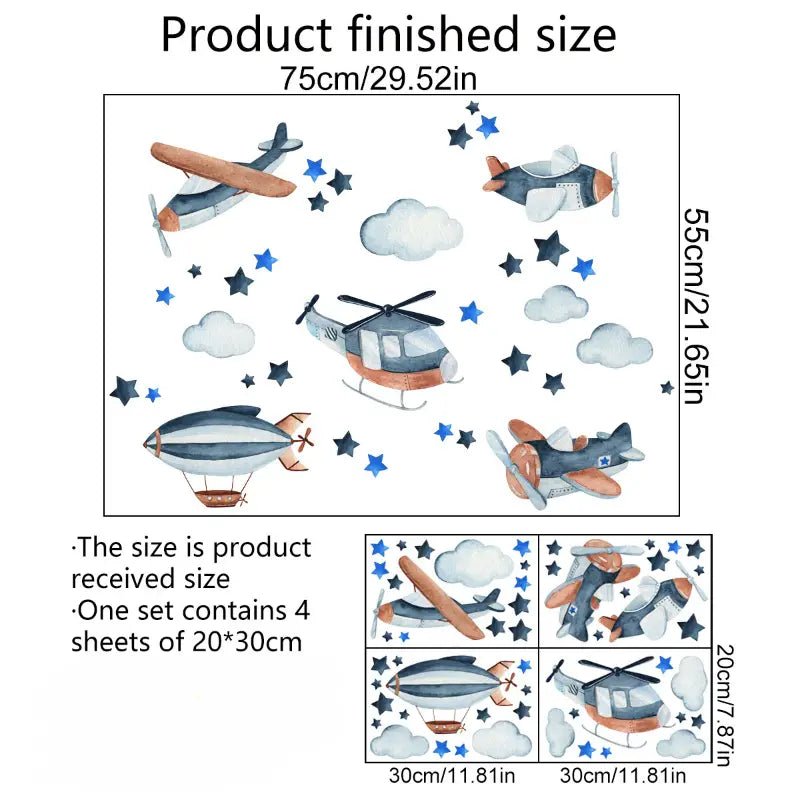 Product finished size

75cm/29.52in

55cm/21.65in

·The size is product received size
·One set contains 4 sheets of 20*30cm

20cm/7.87in

30cm/11.81in 30cm/11.81in