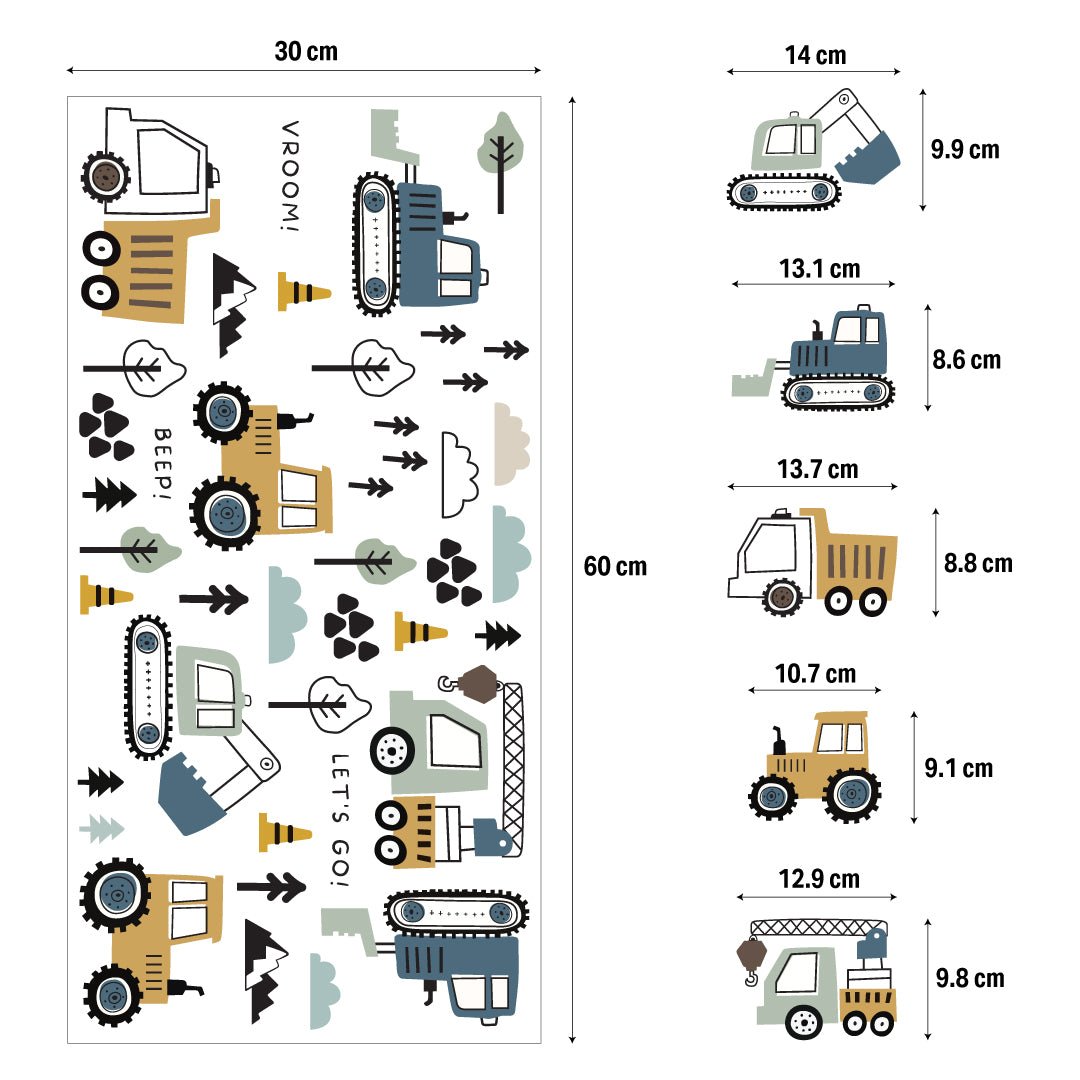 30 cm

VROOM!

BEEP!

LET'S GO!

60 cm

14 cm

9.9 cm

13.1 cm

8.6 cm

13.7 cm

8.8 cm

10.7 cm

9.1 cm

12.9 cm

9.8 cm