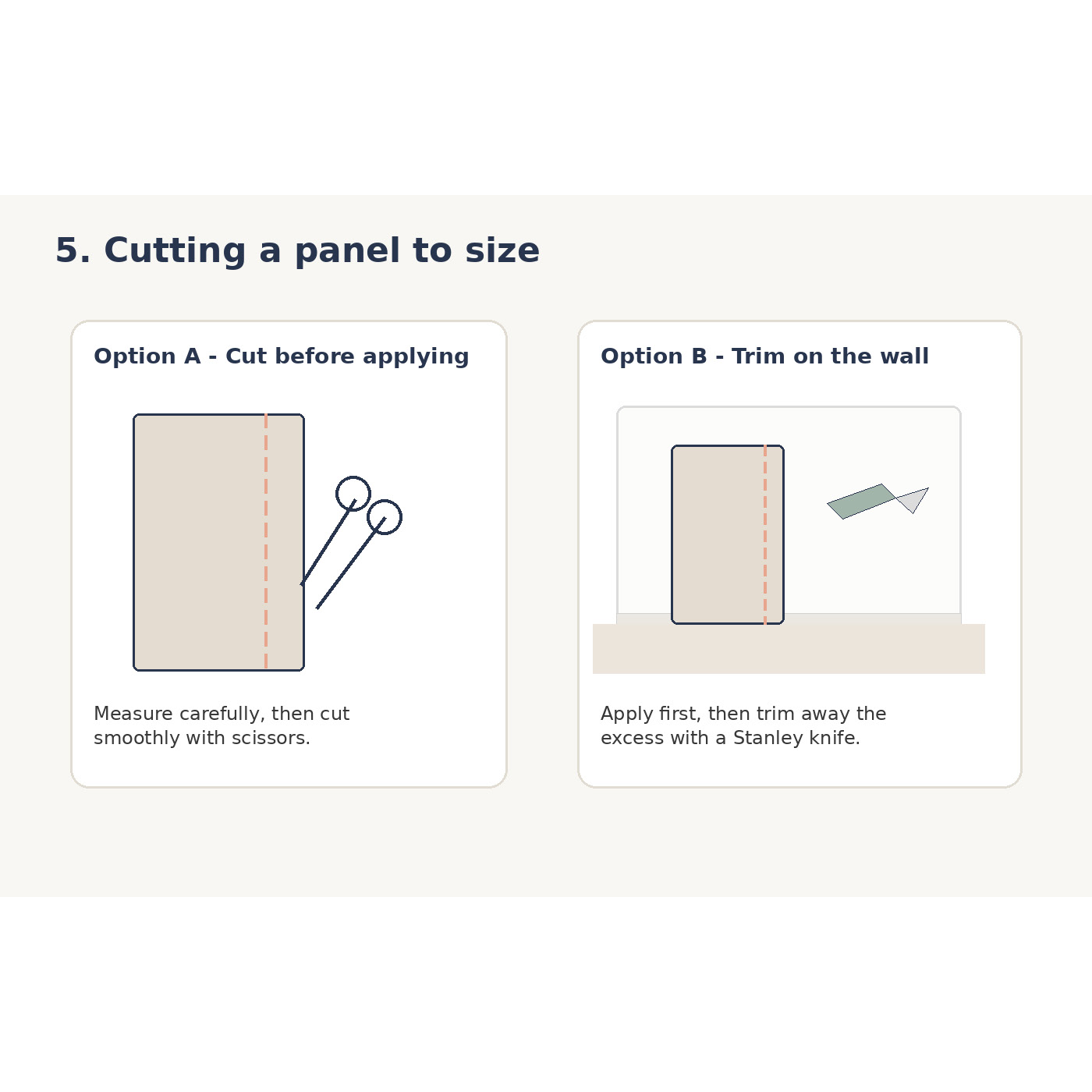 5. Cutting a panel to size

Option A - Cut before applying

Measure carefully, then cut smoothly with scissors.

Option B - Trim on the wall

Apply first, then trim away the excess with a Stanley knife.